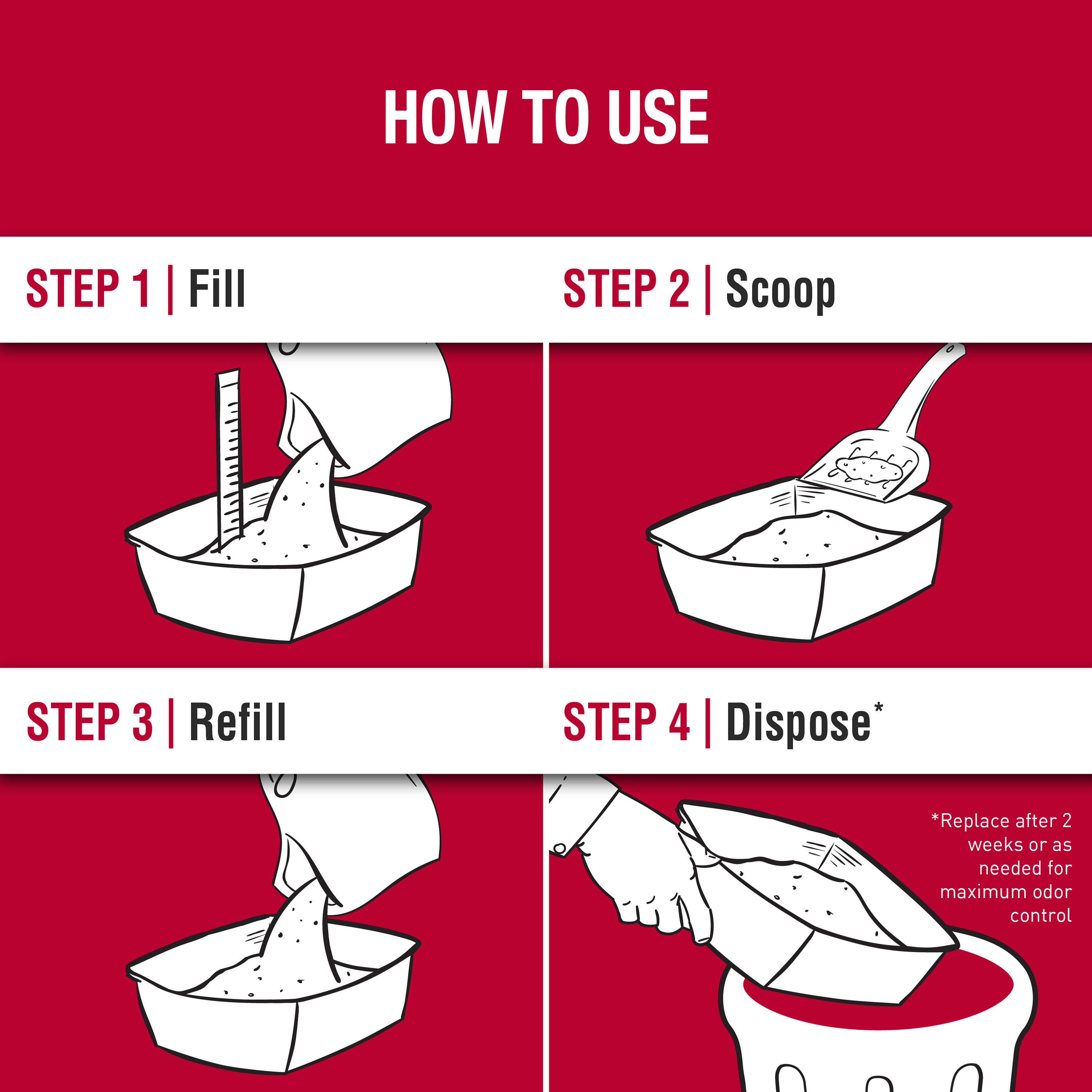 HOW TO USE

STEP 1 | Fill

STEP 2 | Scoop

STEP 3 | Refill

STEP 4 | Dispose*

*Replace after 2 weeks or as needed for maximum odor control